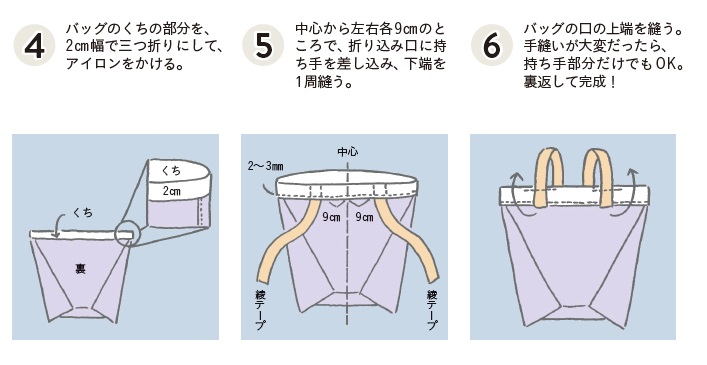 4 バッグのくちの部分を、2㎝幅で三つ折りにして、アイロンをかける。

5 中心から左右各9㎝のところで、折り込み口に持ち手を差し込み、下端を1周縫う。

6 バッグの口の上端を縫う。手縫いが大変だったら、持ち手部分だけでもOK。裏返して完成！

くち
2㎝
くち
裏

中心
2〜3㎜
9㎝
9㎝
綾テープ
綾テープ