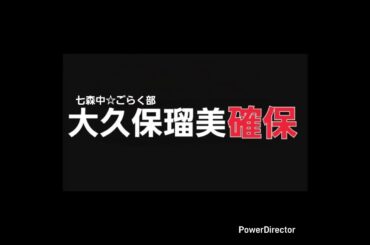 七森中☆ごらく部
大久保瑠美確保

PowerDirector