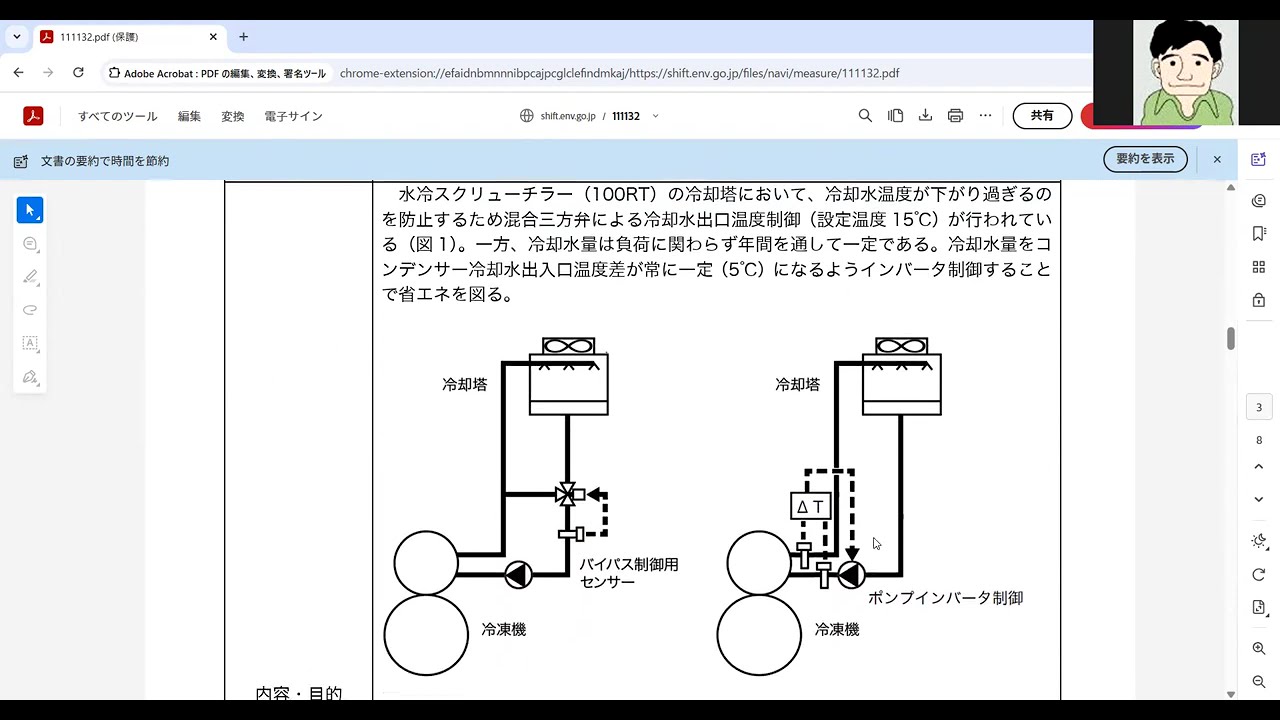 111132.pdf (保護)

Adobe Acrobat : PDF の編集、変換、署名ツール chrome-extension://efaidnbmnnnibpcajpcglclefindmkaj/https://shift.env.go.jp/files/navi/measure/111132.pdf

すべてのツール 編集 変換 電子サイン

shift.env.go.jp / 111132

共有

文書の要約で時間を節約

要約を表示

水冷スクリューチラー（100RT）の冷却塔において、冷却水温度が下がり過ぎるのを防止するため混合三方弁による冷却水出口温度制御（設定温度 15℃）が行われている（図 1）。一方、冷却水量は負荷に関わらず年間を通して一定である。冷却水量をコンデンサー冷却水出入口温度差が常に一定（5℃）になるようインバータ制御することで省エネを図る。

冷却塔

バイパス制御用センサー

冷凍機

冷却塔

ΔT

ポンプインバータ制御

冷凍機

内容・目的

3

8